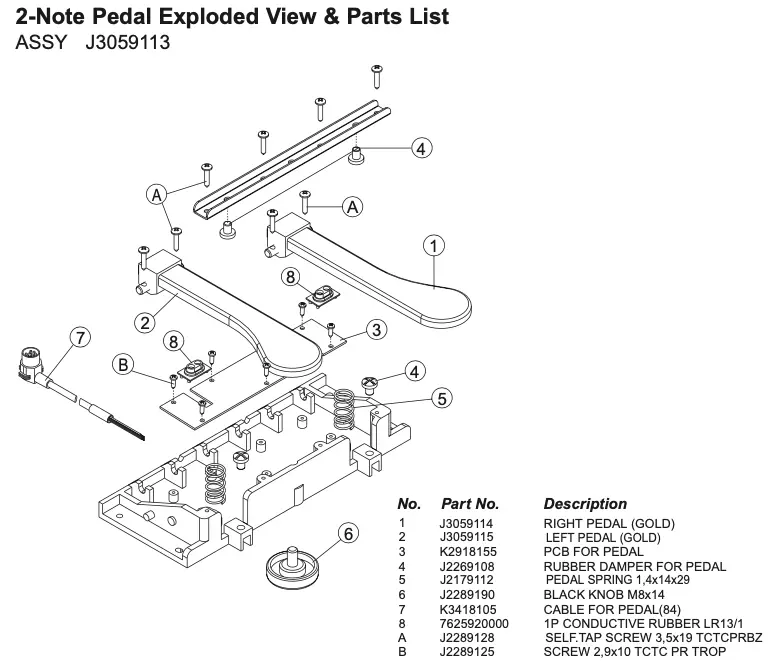 2-Note Pedal Exploded View & Parts List
ASSY J3059113

4
A
A
1
8
2
3
7
8
B
4
5
6

| No. | Part No. | Description |
|---|---|---|
| 1 | J3059114 | RIGHT PEDAL (GOLD) |
| 2 | J3059115 | LEFT PEDAL (GOLD) |
| 3 | K2918155 | PCB FOR PEDAL |
| 4 | J2269108 | RUBBER DAMPER FOR PEDAL |
| 5 | J2179112 | PEDAL SPRING 1,4x14x29 |
| 6 | J2289190 | BLACK KNOB M8x14 |
| 7 | K3418105 | CABLE FOR PEDAL(84) |
| 8 | 7625920000 | 1P CONDUCTIVE RUBBER LR13/1 |
| A | J2289128 | SELF.TAP SCREW 3,5x19 TCTCPRBZ |
| B | J2289125 | SCREW 2,9x10 TCTC PR TROP |