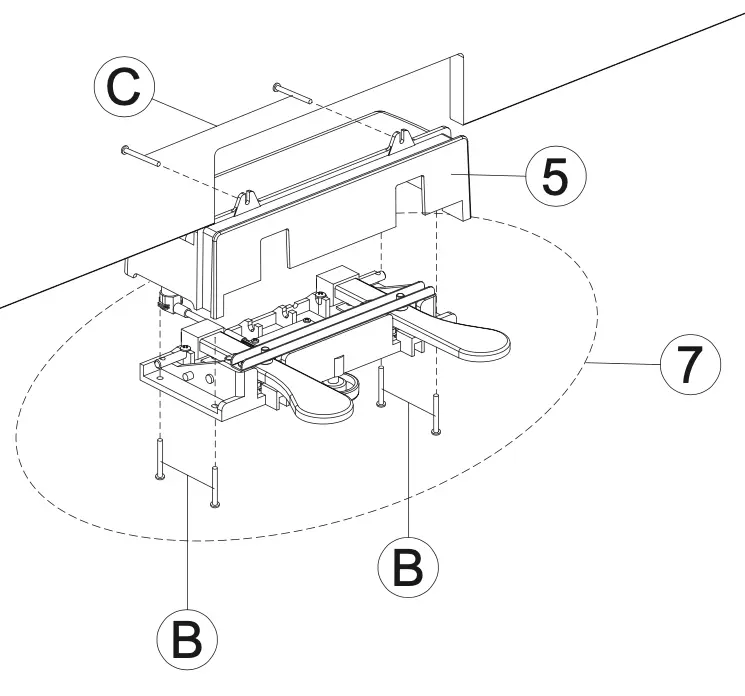 C
5
7
B
B