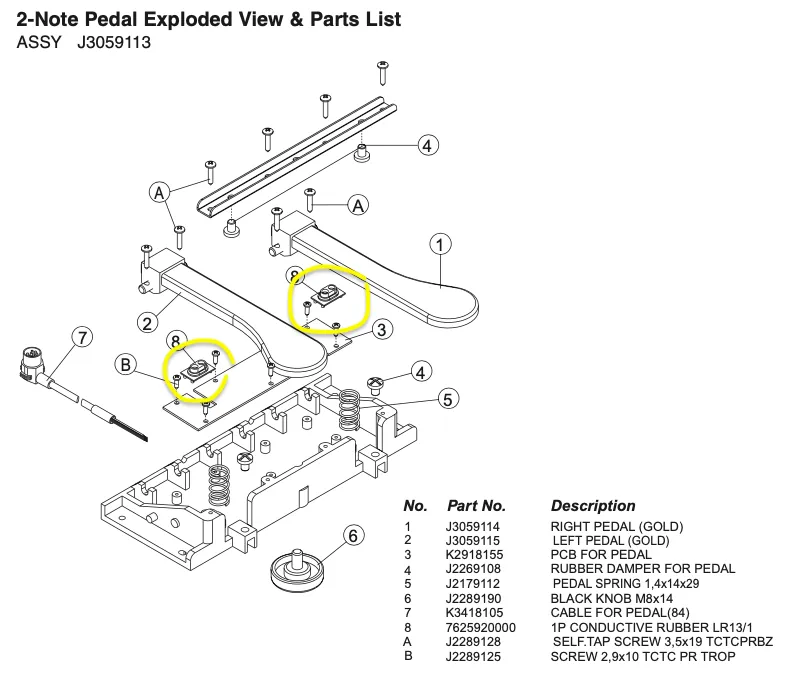 2-Note Pedal Exploded View & Parts List
ASSY J3059113

4
A
A
1
8
2
3
7
8
B
4
5
6

| No. | Part No. | Description |
|---|---|---|
| 1 | J3059114 | RIGHT PEDAL (GOLD) |
| 2 | J3059115 | LEFT PEDAL (GOLD) |
| 3 | K2918155 | PCB FOR PEDAL |
| 4 | J2269108 | RUBBER DAMPER FOR PEDAL |
| 5 | J2179112 | PEDAL SPRING 1,4x14x29 |
| 6 | J2289190 | BLACK KNOB M8x14 |
| 7 | K3418105 | CABLE FOR PEDAL(84) |
| 8 | 7625920000 | 1P CONDUCTIVE RUBBER LR13/1 |
| A | J2289128 | SELF.TAP SCREW 3,5x19 TCTCPRBZ |
| B | J2289125 | SCREW 2,9x10 TCTC PR TROP |